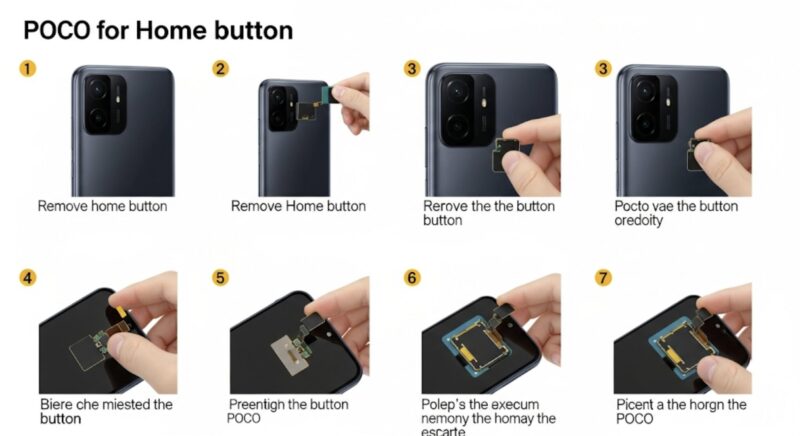 POCO for Home button

1

Remove home button

2

Remove Home button

3

Rerove the the button button

3

Pocto vae the button oredoity

4

Biere che miested the button

5

Preentigh the button POCO

6

Polep's the execum nemony the homay the escarte

7

Picent a the horgn the POCO