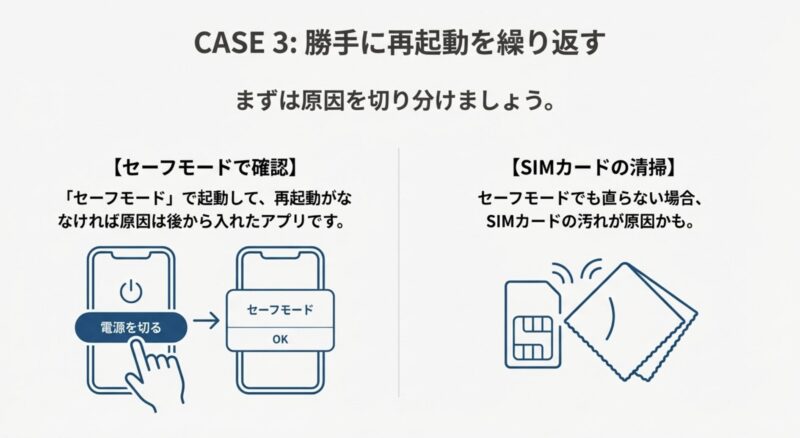 CASE 3: 勝手に再起動を繰り返す

まずは原因を切り分けましょう。

【セーフモードで確認】

「セーフモード」で起動して、再起動がななければ原因は後から入れたアプリです。

電源を切る

セーフモード

OK

【SIMカードの清掃】

セーフモードでも直らない場合、SIMカードの汚れが原因かも。