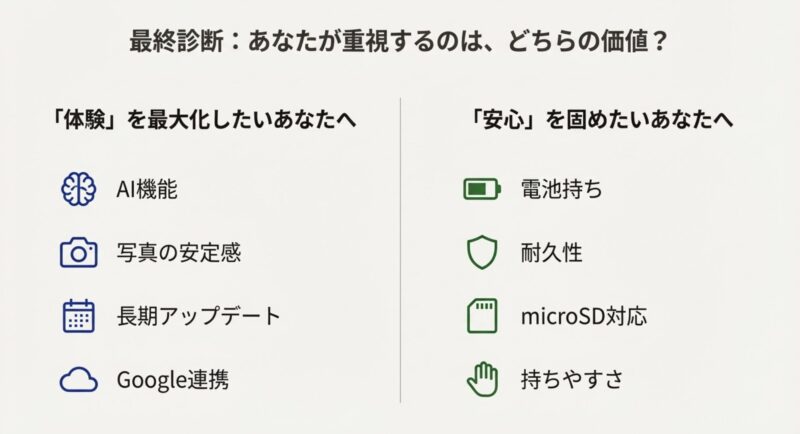 最終診断：あなたが重視するのは、どちらの価値？

「体験」を最大化したいあなたへ

AI機能

写真の安定感

長期アップデート

Google連携

「安心」を固めたいあなたへ

電池持ち

耐久性

microSD対応

持ちやすさ