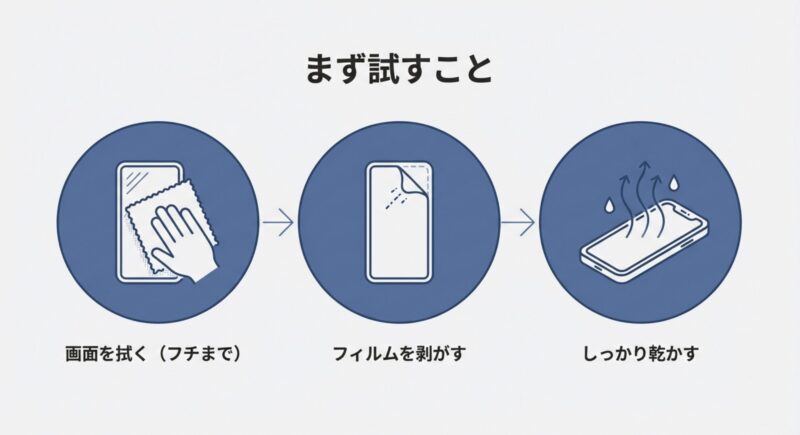 まず試すこと

画面を拭く（フチまで）

フィルムを剥がす

しっかり乾かす